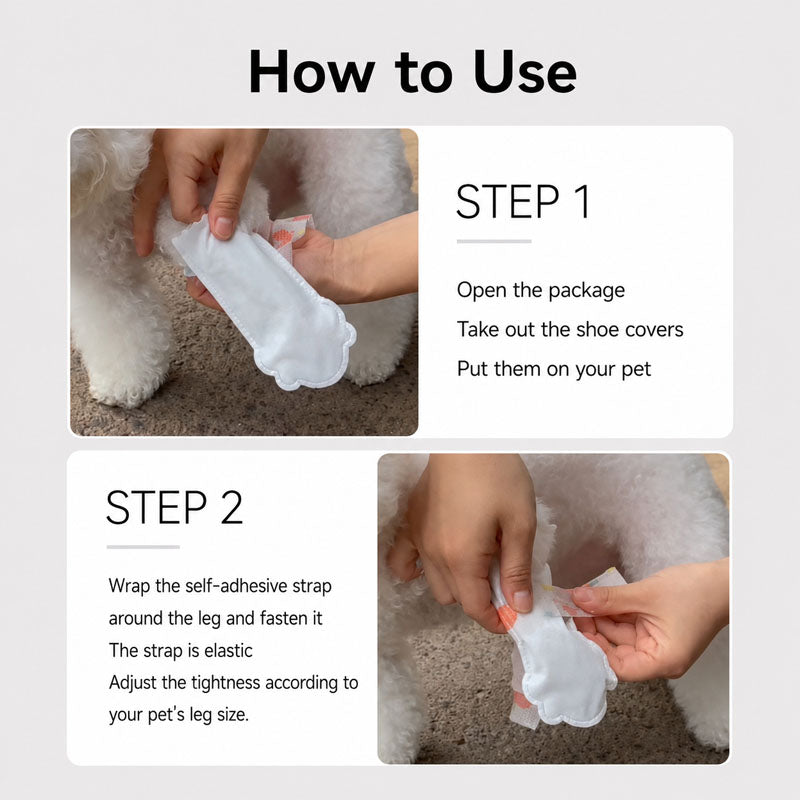 How to Use

STEP 1

Open the package
Take out the shoe covers
Put them on your pet

STEP 2

Wrap the self-adhesive strap around the leg and fasten it
The strap is elastic
Adjust the tightness according to your pet's leg size.